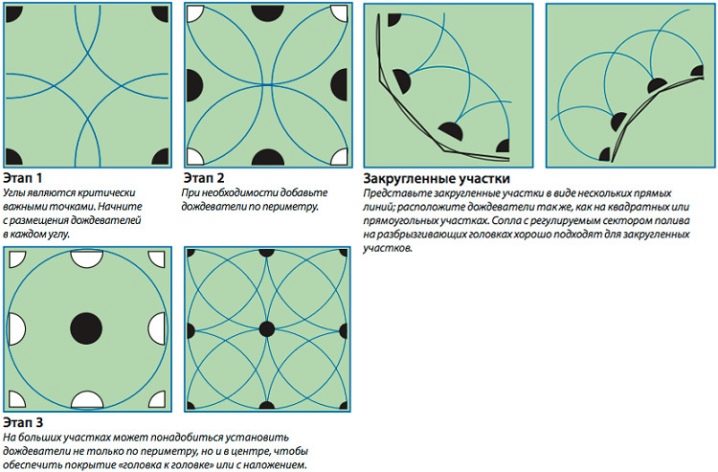 Этап 1
Углы являются критически важными точками. Начните с размещения дождевателей в каждом углу.

Этап 2
При необходимости добавьте дождеватели по периметру.

Закругленные участки
Представьте закругленные участки в виде нескольких прямых линий; расположите дождеватели так же, как на квадратных или прямоугольных участках. Сопла с регулируемым сектором полива на разбрызгивающих головках хорошо подходят для закругленных участков.

Этап 3
На больших участках может понадобиться установить дождеватели не только по периметру, но и в центре, чтобы обеспечить покрытие «головка к головке» или с наложением.