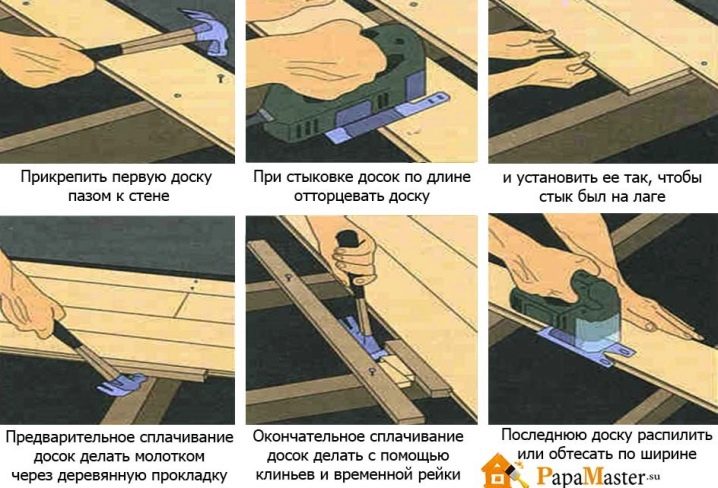 Прикрепить первую доску пазом к стене

При стыковке досок по длине отторцевать доску

и установить ее так, чтобы стык был на лаге

Предварительное сплачивание досок делать молотком через деревянную прокладку

Окончательное сплачивание досок делать с помощью клиньев и временной рейки

Последнюю доску распилить или обтесать по ширине

PapaMaster.su