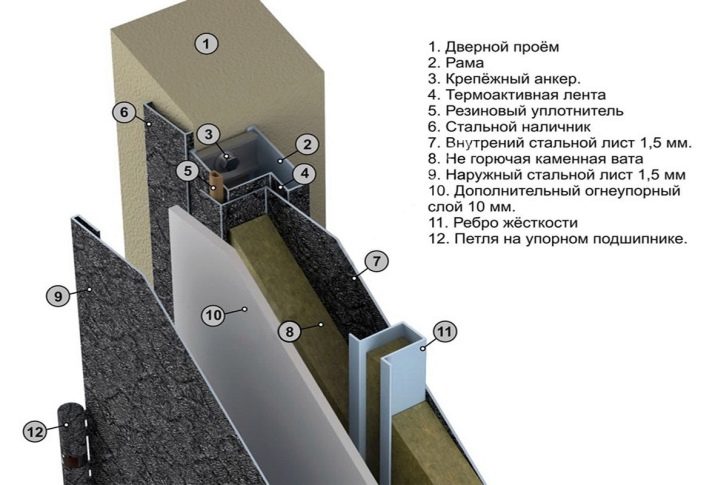 1
6
3
2
5
4
7
9
10
8
11
12

1. Дверной проём
2. Рама
3. Крепёжный анкер.
4. Термоактивная лента
5. Резиновый уплотнитель
6. Стальной наличник
7. Внутрений стальной лист 1,5 мм.
8. Не горючая каменная вата
9. Наружный стальной лист 1,5 мм
10. Дополнительный огнеупорный слой 10 мм.
11. Ребро жёсткости
12. Петля на упорном подшипнике.