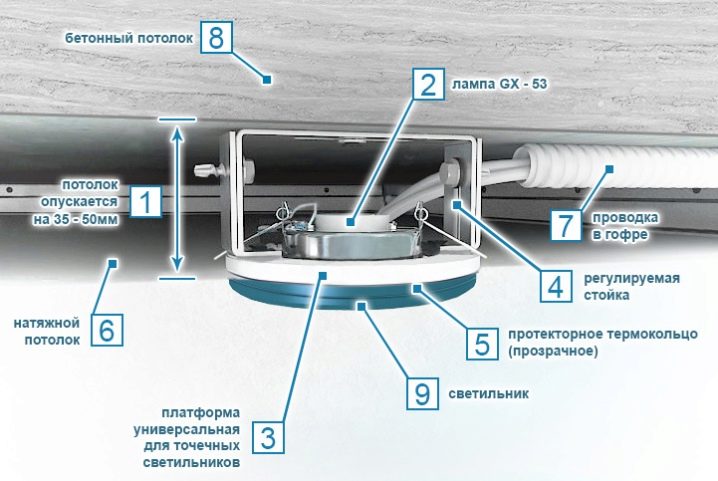 бетонный потолок 8

2 лампа GX - 53

потолок опускается на 35 - 50мм 1

7 проводка в гофре

4 регулируемая стойка

натяжной потолок 6

5 протекторное термокольцо (прозрачное)

9 светильник

платформа универсальная для точечных светильников 3