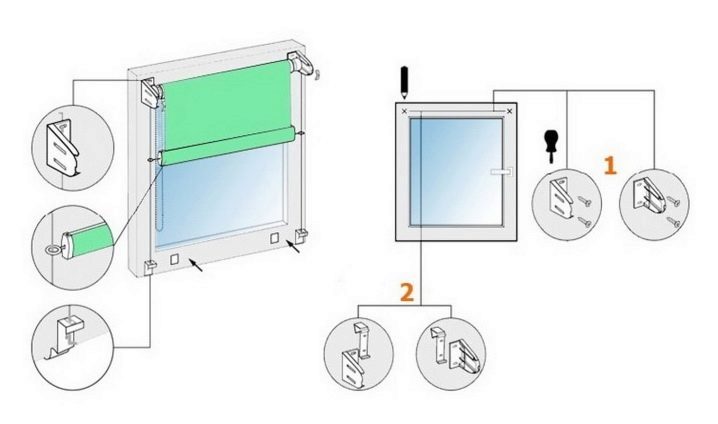 1

2