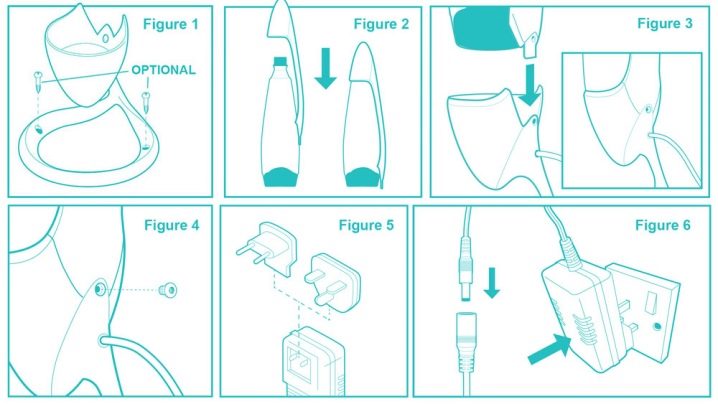 Figure 1

OPTIONAL

Figure 2

Figure 3

Figure 4

Figure 5

Figure 6