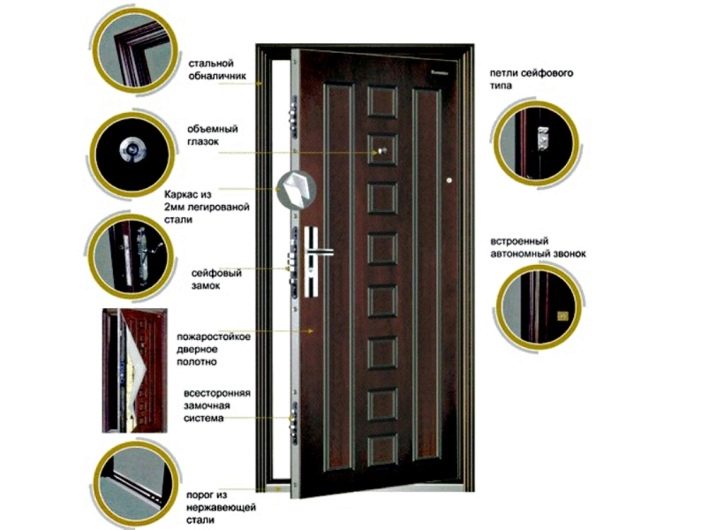 стальной обналичник

объемный глазок

Каркас из 2мм легированой стали

сейфовый замок

пожаростойкое дверное полотно

всесторонняя замочная система

порог из нержавеющей стали

петли сейфового типа

встроенный автономный звонок