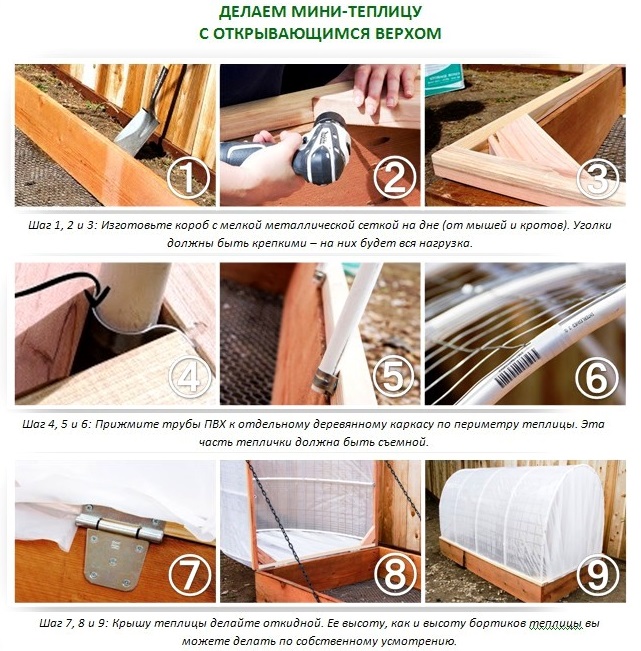 ДЕЛАЕМ МИНИ-ТЕПЛИЦУ
С ОТКРЫВАЮЩИМСЯ ВЕРХОМ

1

2

3

Шаг 1, 2 и 3: Изготовьте короб с мелкой металлической сеткой на дне (от мышей и кротов). Уголки должны быть крепкими – на них будет вся нагрузка.

4

5

6

Шаг 4, 5 и 6: Прижмите трубы ПВХ к отдельному деревянному каркасу по периметру теплицы. Эта часть теплички должна быть съемной.

7

8

9

Шаг 7, 8 и 9: Крышу теплицы делайте откидной. Ее высоту, как и высоту бортиков теплицы вы можете делать по собственному усмотрению.