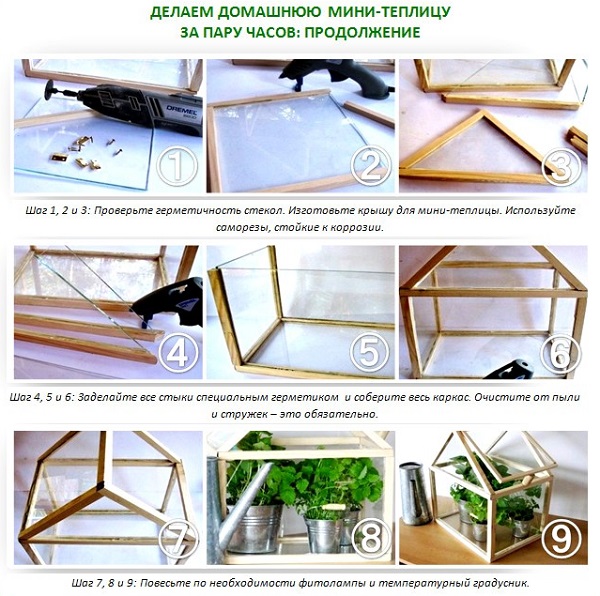 ДЕЛАЕМ ДОМАШНЮЮ МИНИ-ТЕПЛИЦУ
ЗА ПАРУ ЧАСОВ: ПРОДОЛЖЕНИЕ

DREMEL

1

2

3

Шаг 1, 2 и 3: Проверьте герметичность стекол. Изготовьте крышу для мини-теплицы. Используйте саморезы, стойкие к коррозии.

4

5

6

Шаг 4, 5 и 6: Заделайте все стыки специальным герметиком и соберите весь каркас. Очистите от пыли и стружек – это обязательно.

7

8

9

Шаг 7, 8 и 9: Повесьте по необходимости фитолампы и температурный градусник.