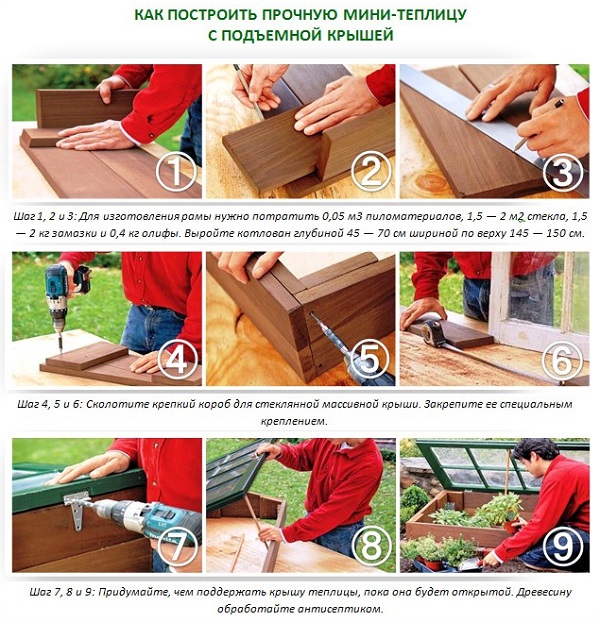 КАК ПОСТРОИТЬ ПРОЧНУЮ МИНИ-ТЕПЛИЦУ
С ПОДЪЕМНОЙ КРЫШЕЙ

1

2

3

Шаг 1, 2 и 3: Для изготовления рамы нужно потратить 0,05 м3 пиломатериалов, 1,5 — 2 м2 стекла, 1,5 — 2 кг замазки и 0,4 кг олифы. Выройте котлован глубиной 45 — 70 см шириной по верху 145 — 150 см.

4

5

6

Шаг 4, 5 и 6: Сколотите крепкий короб для стеклянной массивной крыши. Закрепите ее специальным креплением.

7

8

9

Шаг 7, 8 и 9: Придумайте, чем поддержать крышу теплицы, пока она будет открытой. Древесину обработайте антисептиком.