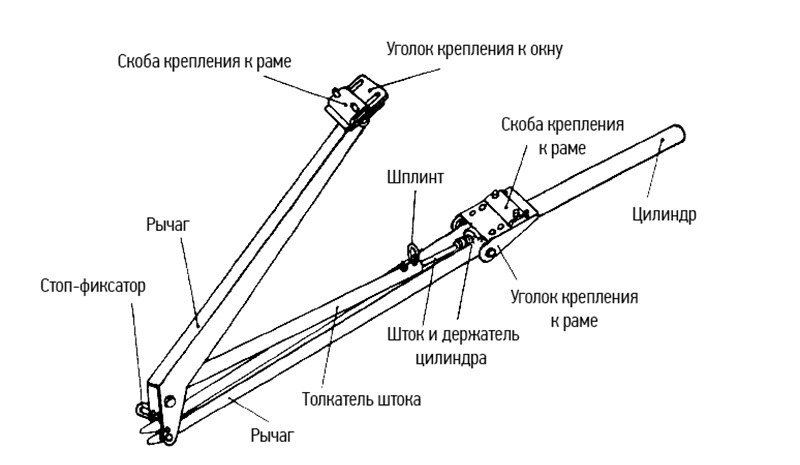 Скоба крепления к раме

Уголок крепления к окну

Скоба крепления к раме

Шплинт

Цилиндр

Рычаг

Стоп-фиксатор

Уголок крепления к раме

Шток и держатель цилиндра

Толкатель штока

Рычаг