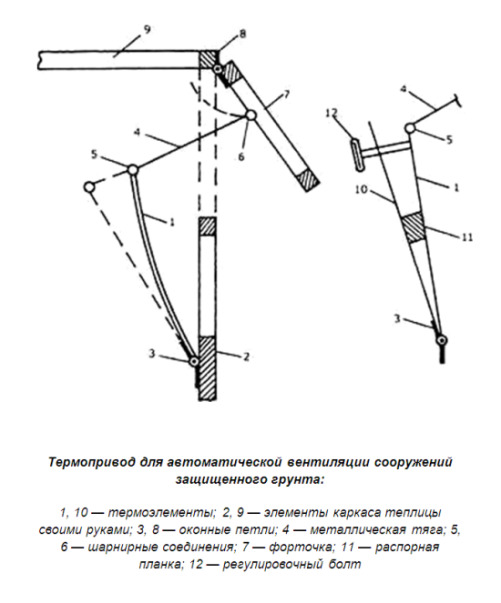 9
8
7
4
6
5
1
3
2
4
12
5
10
1
11
3

Термопривод для автоматической вентиляции сооружений защищенного грунта:

1, 10 — термоэлементы; 2, 9 — элементы каркаса теплицы своими руками; 3, 8 — оконные петли; 4 — металлическая тяга; 5, 6 — шарнирные соединения; 7 — форточка; 11 — распорная планка; 12 — регулировочный болт