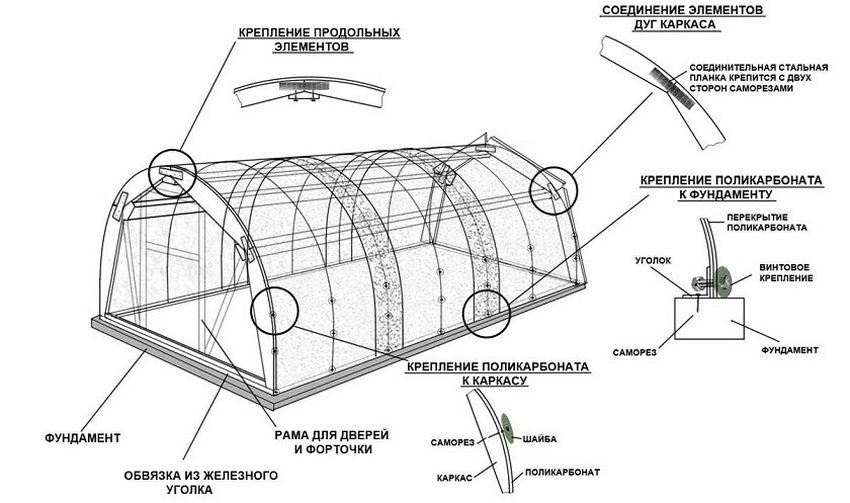 КРЕПЛЕНИЕ ПРОДОЛЬНЫХ ЭЛЕМЕНТОВ

СОЕДИНЕНИЕ ЭЛЕМЕНТОВ ДУГ КАРКАСА

СОЕДИНИТЕЛЬНАЯ СТАЛЬНАЯ ПЛАНКА КРЕПИТСЯ С ДВУХ СТОРОН САМОРЕЗАМИ

КРЕПЛЕНИЕ ПОЛИКАРБОНАТА К ФУНДАМЕНТУ

ПЕРЕКРЫТИЕ ПОЛИКАРБОНАТА

УГОЛОК

ВИНТОВОЕ КРЕПЛЕНИЕ

САМОРЕЗ

ФУНДАМЕНТ

КРЕПЛЕНИЕ ПОЛИКАРБОНАТА К КАРКАСУ

САМОРЕЗ

ШАЙБА

КАРКАС

ПОЛИКАРБОНАТ

ФУНДАМЕНТ

РАМА ДЛЯ ДВЕРЕЙ И ФОРТОЧКИ

ОБВЯЗКА ИЗ ЖЕЛЕЗНОГО УГОЛКА