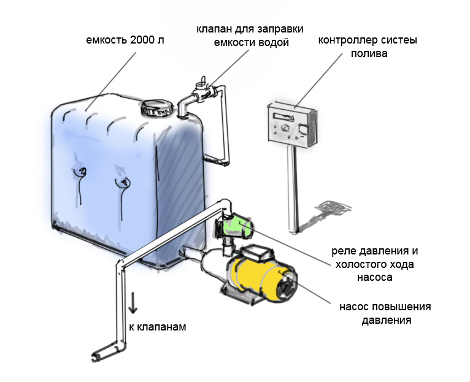 емкость 2000 л

клапан для заправки емкости водой

контроллер систеы полива

реле давления и холостого хода насоса

насос повышения давления

к клапанам