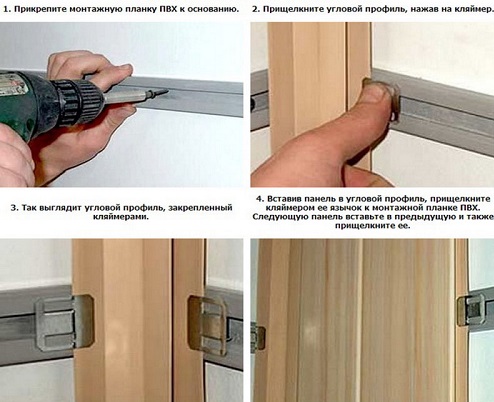 1. Прикрепите монтажную планку ПВХ к основанию.

2. Прищелкните угловой профиль, нажав на кляймер.

3. Так выглядит угловой профиль, закрепленный кляймерами.

4. Вставив панель в угловой профиль, прищелкните кляймером ее язычок к монтажной планке ПВХ. Следующую панель вставьте в предыдущую и также прищелкните ее.