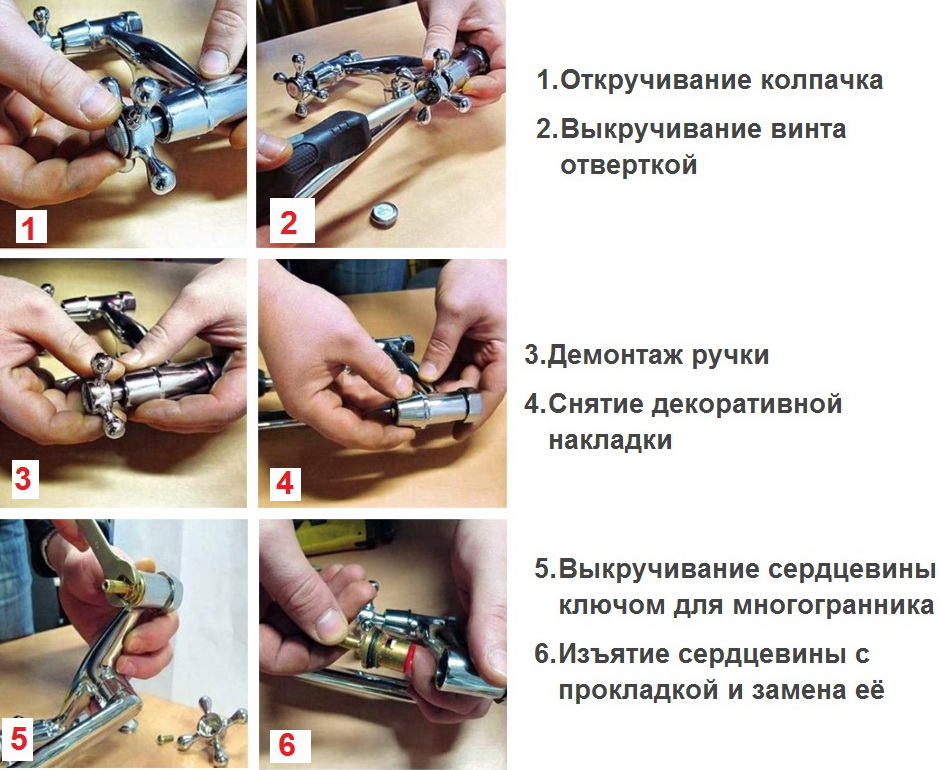 1

2

1.Откручивание колпачка

2.Выкручивание винта отверткой

3

4

3.Демонтаж ручки

4.Снятие декоративной накладки

5

6

5.Выкручивание сердцевины ключом для многогранника

6.Изъятие сердцевины с прокладкой и замена её