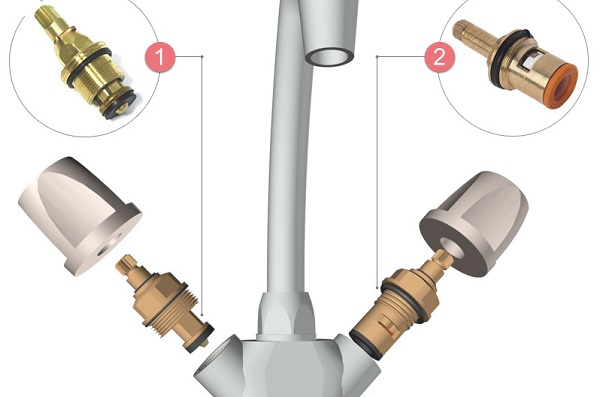 1

2