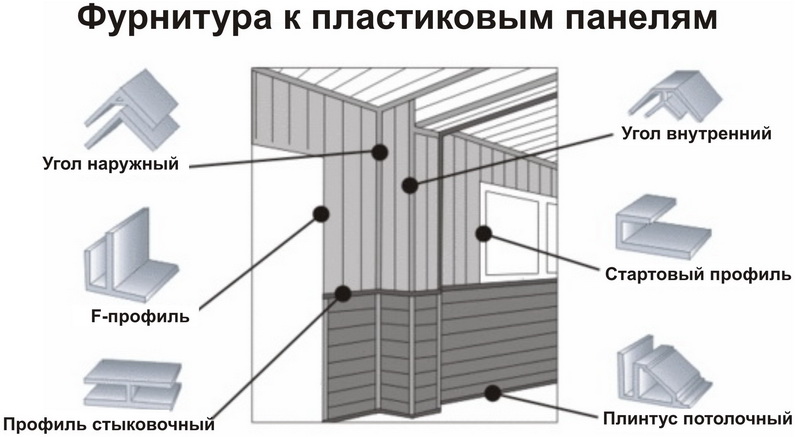 Фурнитура к пластиковым панелям

Угол наружный

F-профиль

Профиль стыковочный

Угол внутренний

Стартовый профиль

Плинтус потолочный