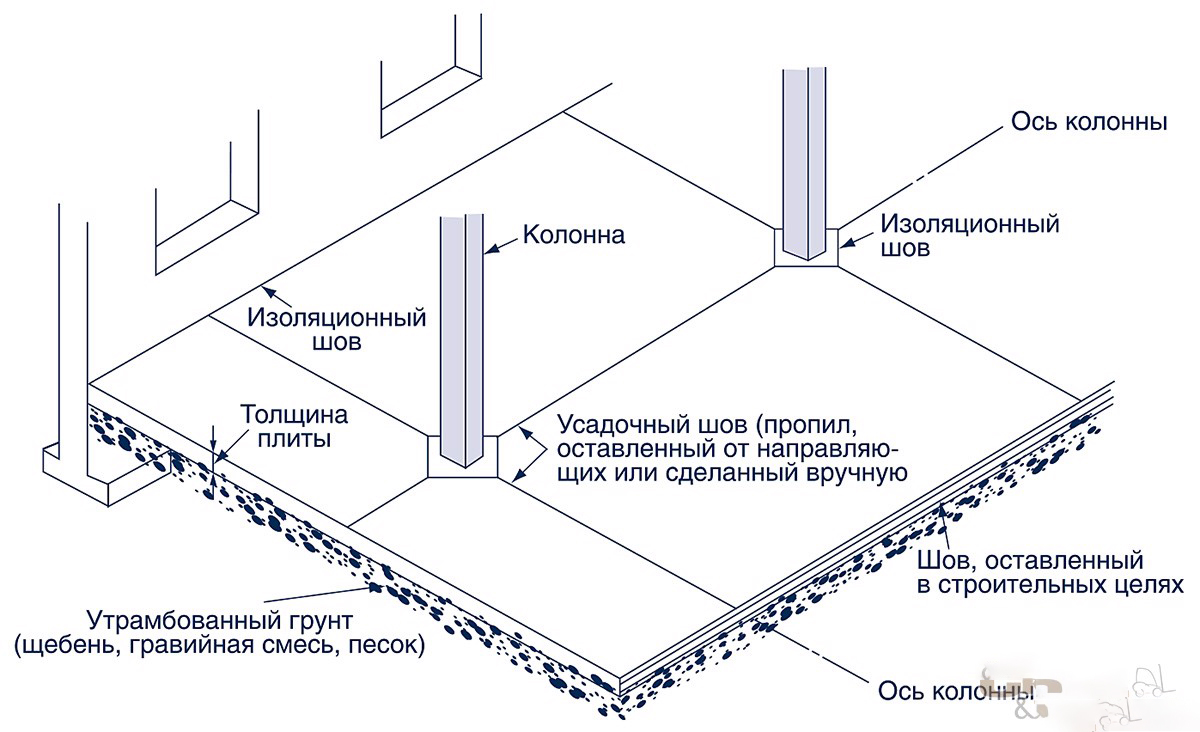 Ось колонны

Изоляционный шов

Колонна

Изоляционный шов

Толщина плиты

Усадочный шов (пропил, оставленный от направляющих или сделанный вручную

Шов, оставленный в строительных целях

Утрамбованный грунт (щебень, гравийная смесь, песок)

Ось колонны