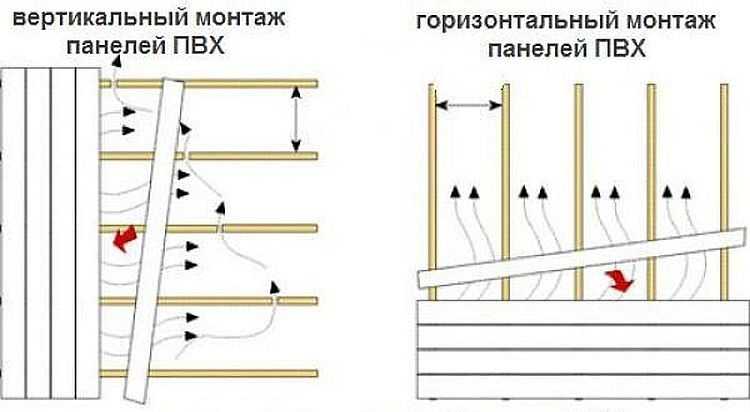 вертикальный монтаж панелей ПВХ

горизонтальный монтаж панелей ПВХ