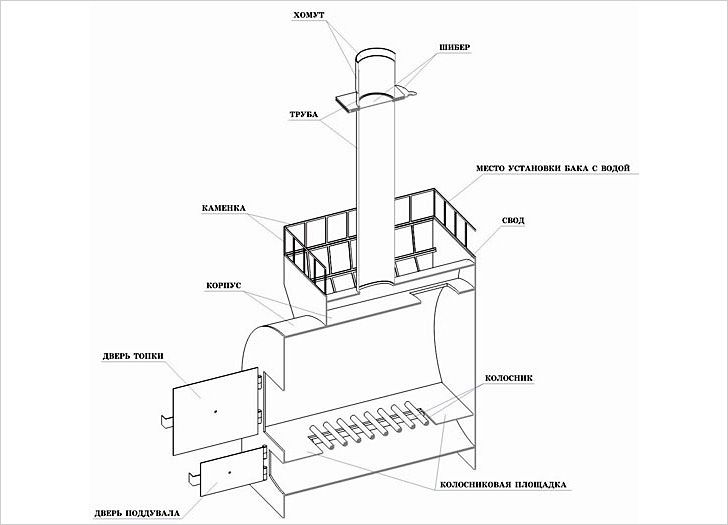 ХОМУТ

ШИБЕР

ТРУБА

МЕСТО УСТАНОВКИ БАКА С ВОДОЙ

КАМЕНКА

СВОД

КОРПУС

ДВЕРЬ ТОПКИ

КОЛОСНИК

КОЛОСНИКОВАЯ ПЛОЩАДКА

ДВЕРЬ ПОДДУВАЛА