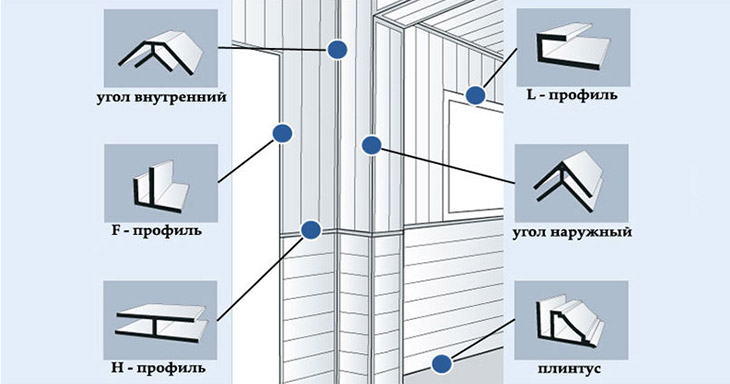 угол внутренний

F - профиль

H - профиль

L - профиль

угол наружный

плинтус