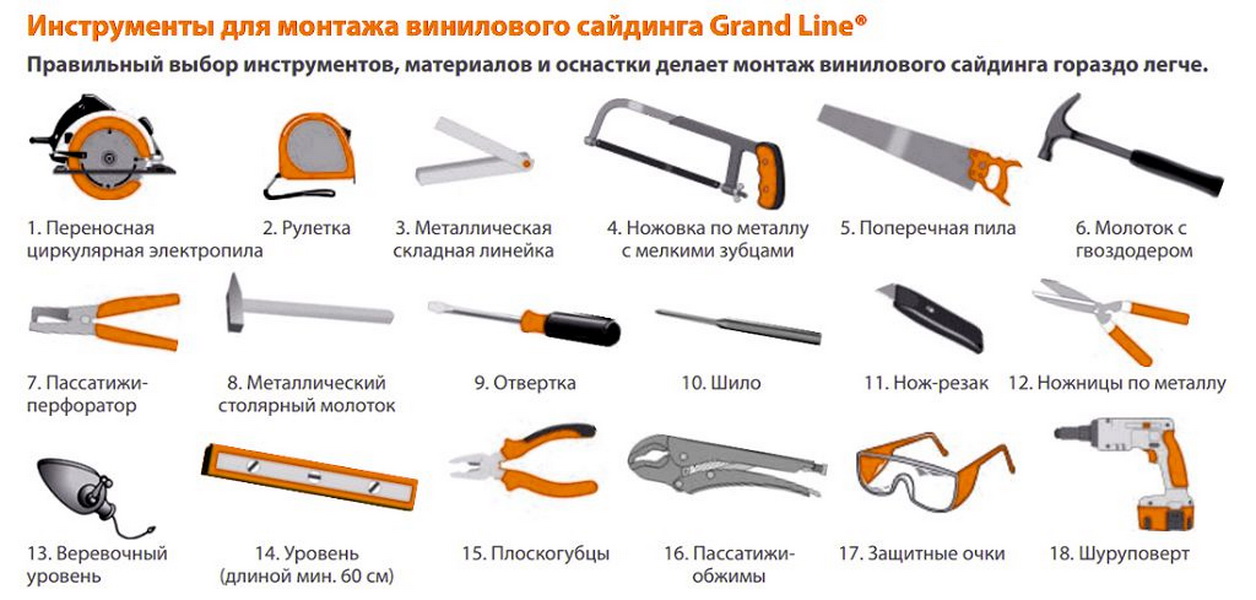 Инструменты для монтажа винилового сайдинга Grand Line®

Правильный выбор инструментов, материалов и оснастки делает монтаж винилового сайдинга гораздо легче.

1. Переносная циркулярная электропила

2. Рулетка

3. Металлическая складная линейка

4. Ножовка по металлу с мелкими зубцами

5. Поперечная пила

6. Молоток с гвоздодером

7. Пассатижи-перфоратор

8. Металлический столярный молоток

9. Отвертка

10. Шило

11. Нож-резак

12. Ножницы по металлу

13. Веревочный уровень

14. Уровень (длиной мин. 60 см)

15. Плоскогубцы

16. Пассатижи-обжимы

17. Защитные очки

18. Шуруповерт