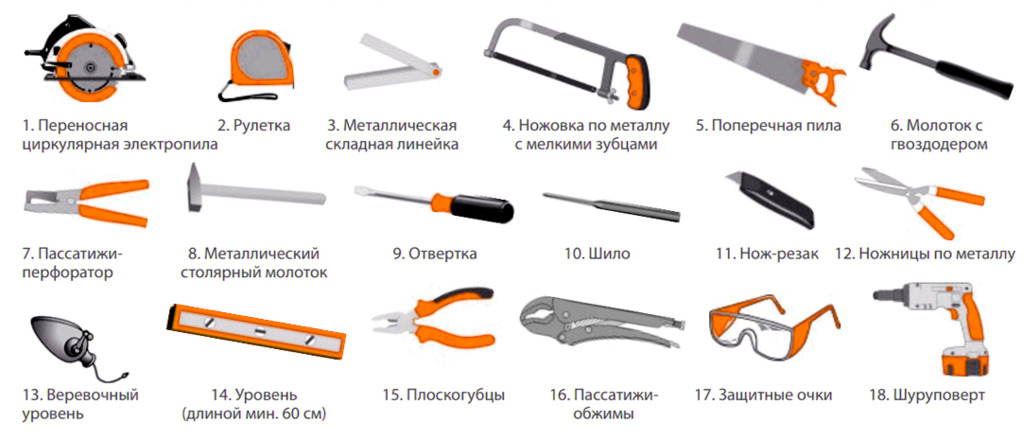 1. Переносная циркулярная электропила

2. Рулетка

3. Металлическая складная линейка

4. Ножовка по металлу с мелкими зубцами

5. Поперечная пила

6. Молоток с гвоздодером

7. Пассатижи-перфоратор

8. Металлический столярный молоток

9. Отвертка

10. Шило

11. Нож-резак

12. Ножницы по металлу

13. Веревочный уровень

14. Уровень (длиной мин. 60 см)

15. Плоскогубцы

16. Пассатижи-обжимы

17. Защитные очки

18. Шуруповерт