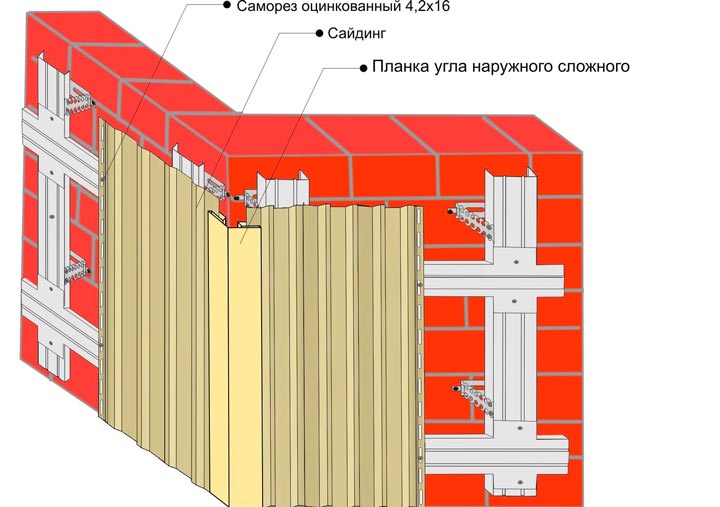 Саморез оцинкованный 4,2х16
Сайдинг
Планка угла наружного сложного