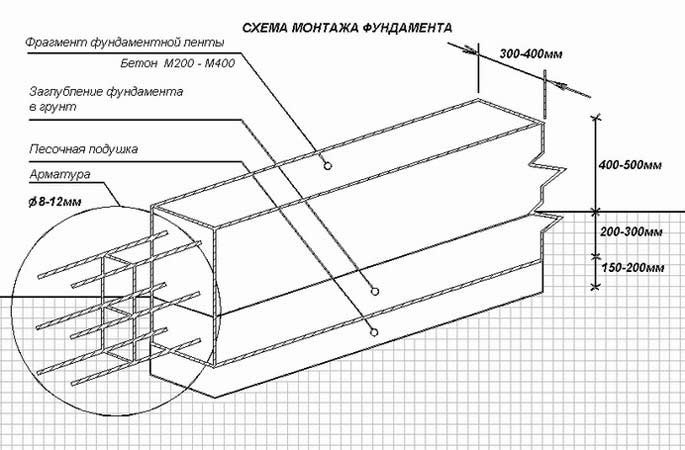 СХЕМА МОНТАЖА ФУНДАМЕНТА

Фрагмент фундаментной ленты
Бетон М200 - М400

Заглубление фундамента в грунт

Песочная подушка

Арматура
$\phi$ 8-12мм

300-400мм

400-500мм

200-300мм

150-200мм