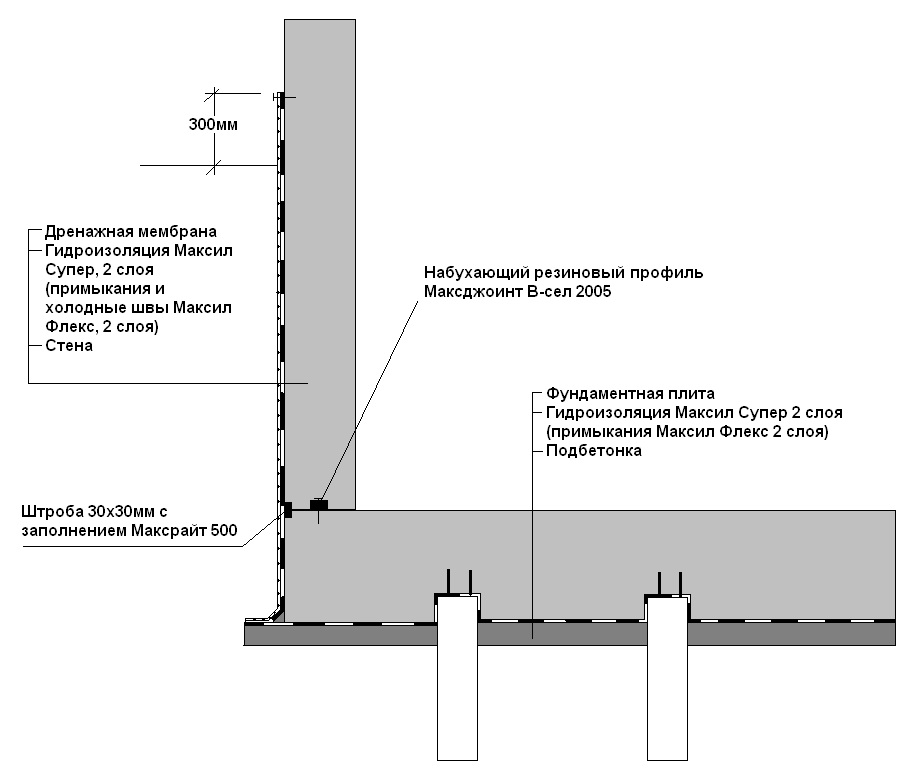 300мм

Дренажная мембрана
Гидроизоляция Максил Супер, 2 слоя (примыкания и холодные швы Максил Флекс, 2 слоя)
Стена

Набухающий резиновый профиль Максджоинт В-сел 2005

Фундаментная плита
Гидроизоляция Максил Супер 2 слоя (примыкания Максил Флекс 2 слоя)
Подбетонка

Штроба 30х30мм с заполнением Максрайт 500