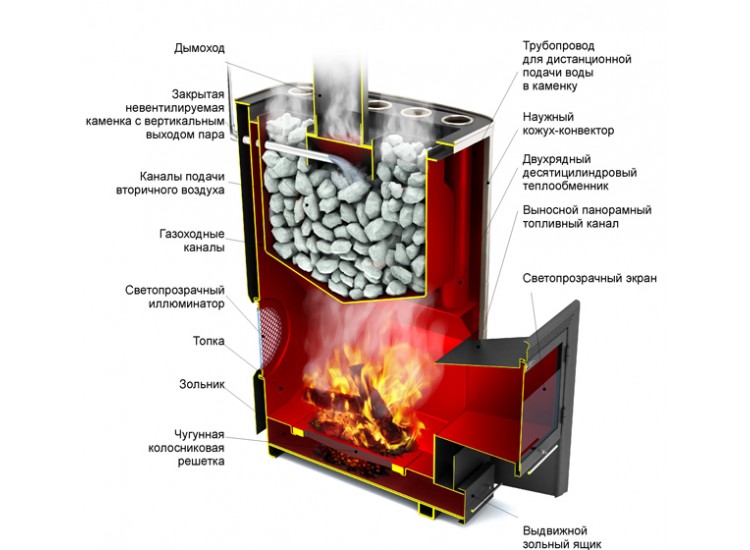 Дымоход

Закрытая невентилируемая каменка с вертикальным выходом пара

Каналы подачи вторичного воздуха

Газоходные каналы

Светопрозрачный иллюминатор

Топка

Зольник

Чугунная колосниковая решетка

Трубопровод для дистанционной подачи воды в каменку

Наужный кожух-конвектор

Двухрядный десятицилиндровый теплообменник

Выносной панорамный топливный канал

Светопрозрачный экран

Выдвижной зольный ящик