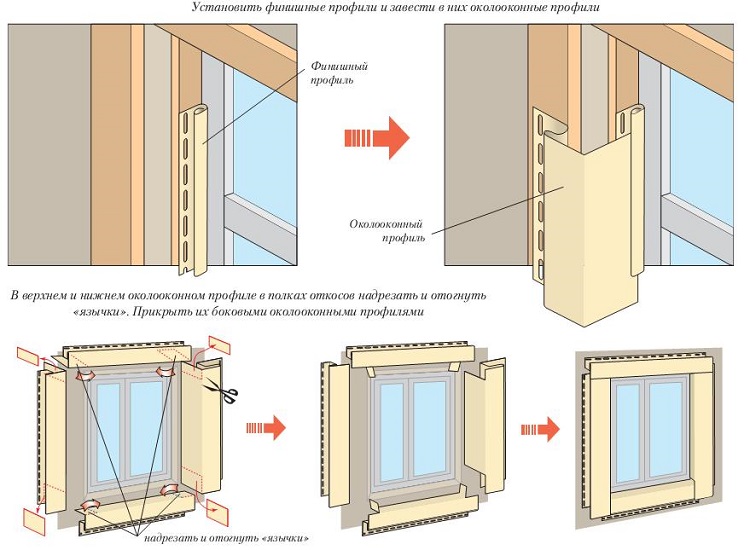 Установить финишные профили и завести в них околооконные профили

Финишный профиль

Околооконный профиль

В верхнем и нижнем околооконном профиле в полках откосов надрезать и отогнуть «язычки». Прикрыть их боковыми околооконными профилями

надрезать и отогнуть «язычки»