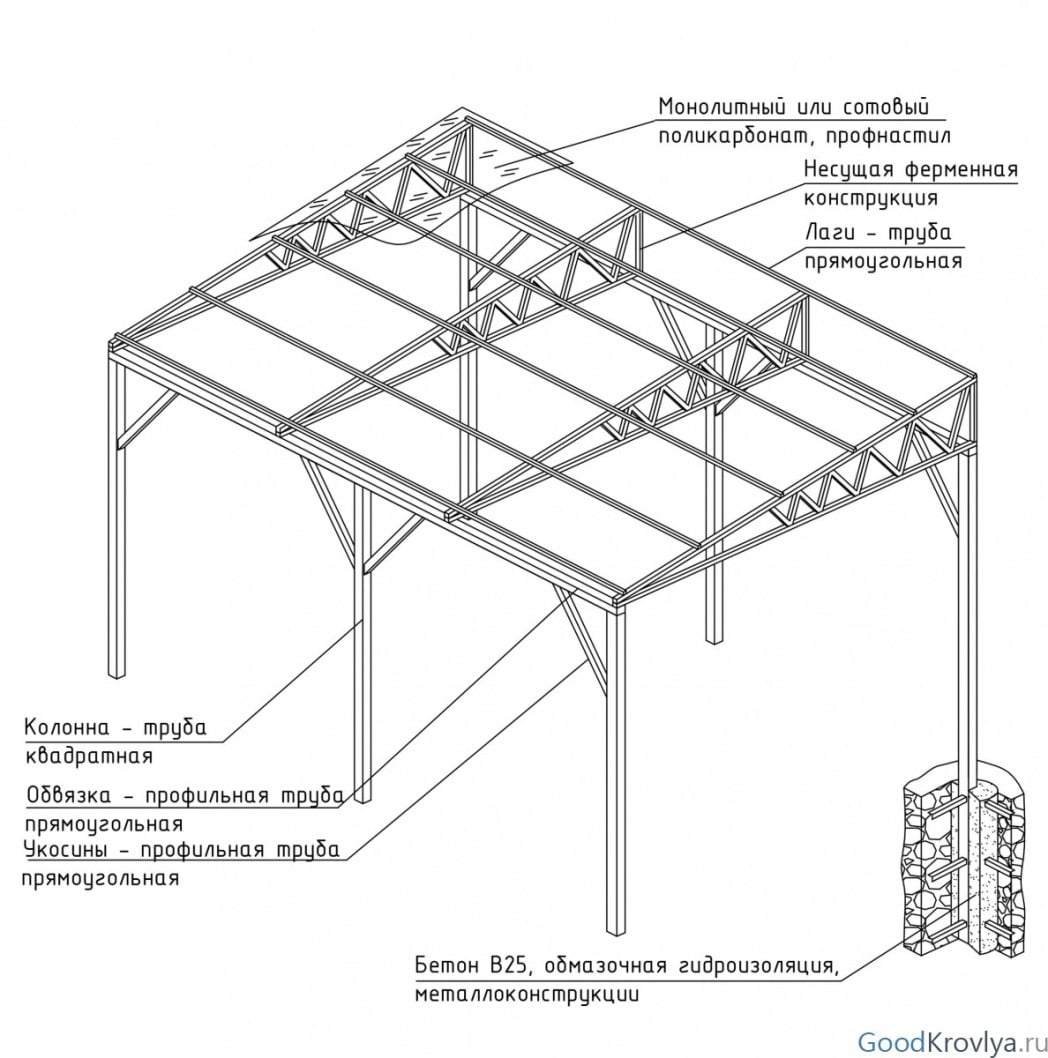 Монолитный или сотовый поликарбонат, профнастил

Несущая ферменная конструкция

Лаги – труба прямоугольная

Колонна – труба квадратная

Обвязка – профильная труба прямоугольная

Укосины – профильная труба прямоугольная

Бетон В25, обмазочная гидроизоляция, металлоконструкции

GoodKrovlya.ru