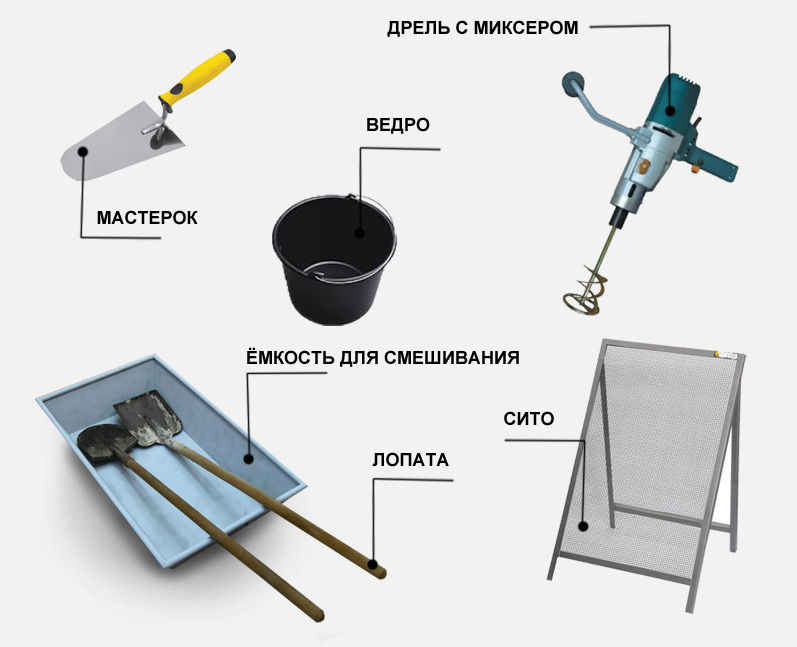 ДРЕЛЬ С МИКСЕРОМ

ВЕДРО

МАСТЕРОК

ЁМКОСТЬ ДЛЯ СМЕШИВАНИЯ

СИТО

ЛОПАТА