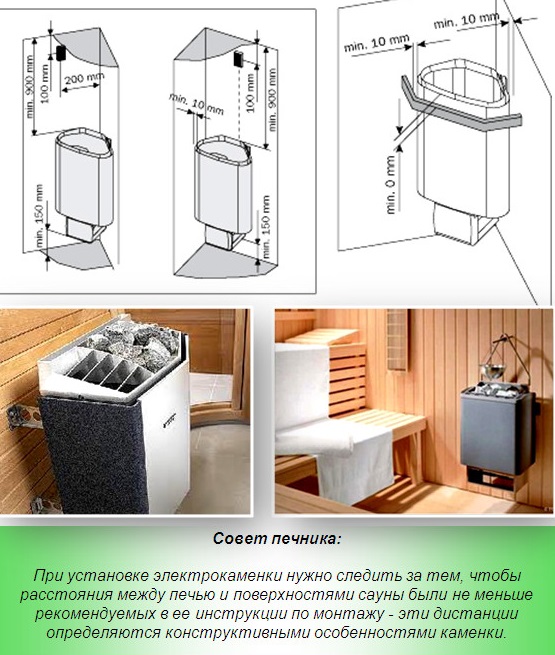 min. 900 mm
100 mm
200 mm
min. 150 mm

min. 10 mm
100 mm
min. 900 mm
min. 150 mm

min. 10 mm
min. 10 mm
min. 0 mm

Совет печника:

При установке электрокаменки нужно следить за тем, чтобы расстояния между печью и поверхностями сауны были не меньше рекомендуемых в ее инструкции по монтажу - эти дистанции определяются конструктивными особенностями каменки.