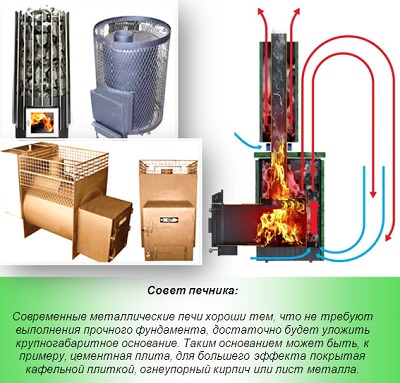 Совет печника:

Современные металлические печи хороши тем, что не требуют выполнения прочного фундамента, достаточно будет уложить крупногабаритное основание. Таким основанием может быть, к примеру, цементная плита, для большего эффекта покрытая кафельной плиткой, огнеупорный кирпич или лист металла.