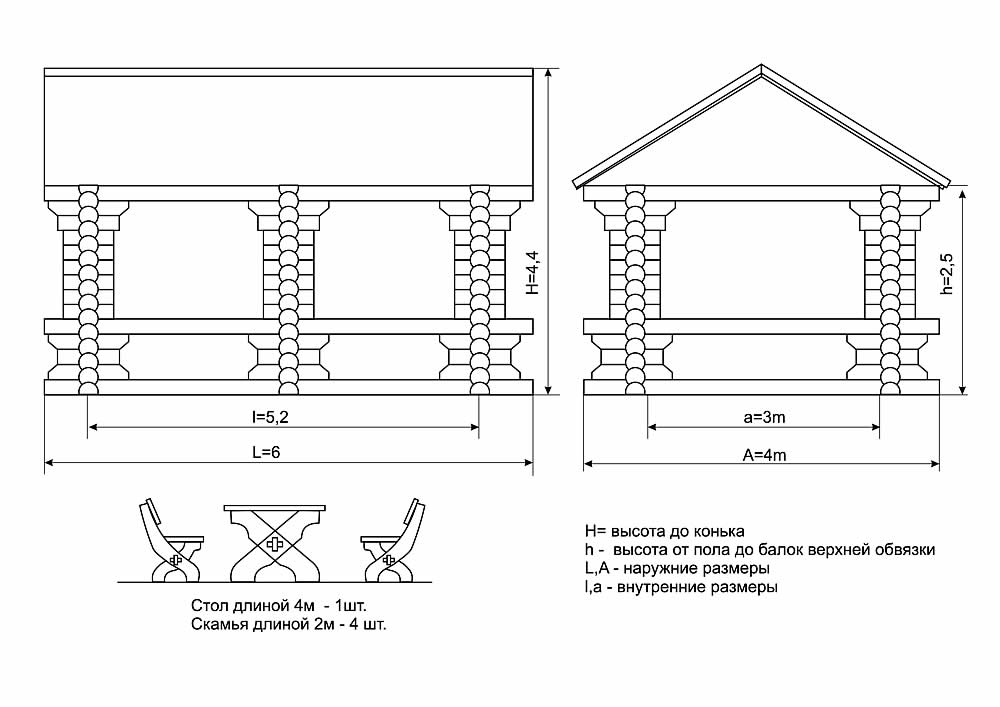 H=4,4

l=5,2

L=6

h=2,5

a=3m

A=4m

Стол длиной 4м - 1шт.
Скамья длиной 2м - 4 шт.

H= высота до конька
h - высота от пола до балок верхней обвязки
L,A - наружние размеры
l,a - внутренние размеры