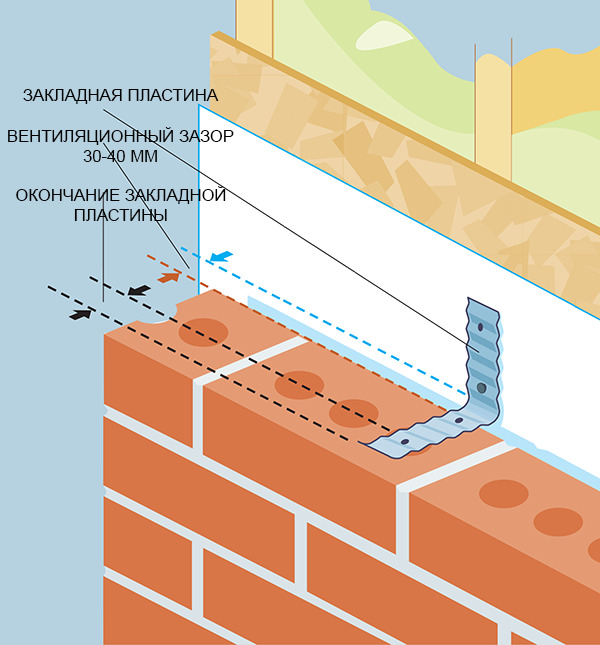 ЗАКЛАДНАЯ ПЛАСТИНА

ВЕНТИЛЯЦИОННЫЙ ЗАЗОР 30-40 ММ

ОКОНЧАНИЕ ЗАКЛАДНОЙ ПЛАСТИНЫ