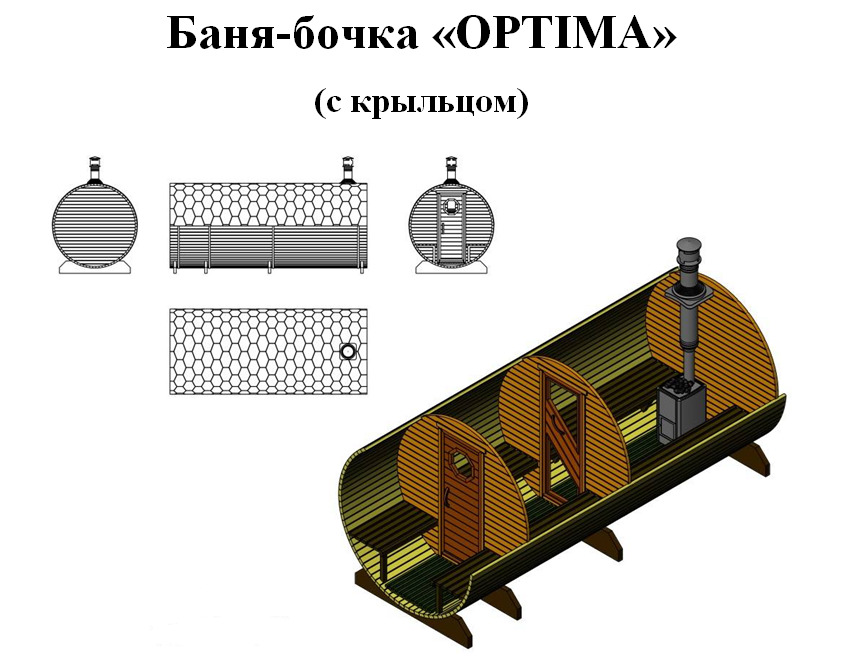 Баня-бочка «OPTIMA»

(с крыльцом)