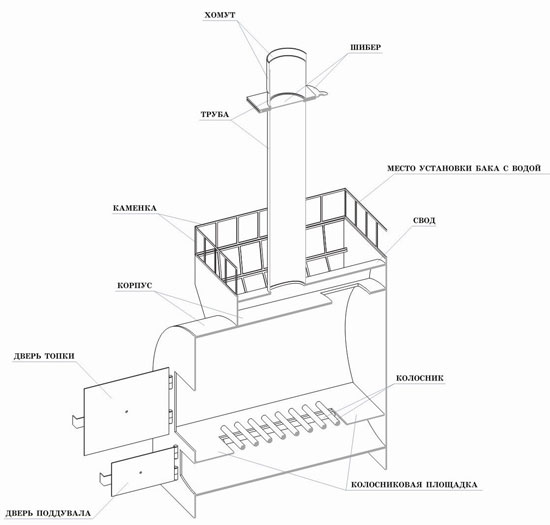 ХОМУТ

ШИБЕР

ТРУБА

МЕСТО УСТАНОВКИ БАКА С ВОДОЙ

КАМЕНКА

СВОД

КОРПУС

ДВЕРЬ ТОПКИ

КОЛОСНИК

КОЛОСНИКОВАЯ ПЛОЩАДКА

ДВЕРЬ ПОДДУВАЛА