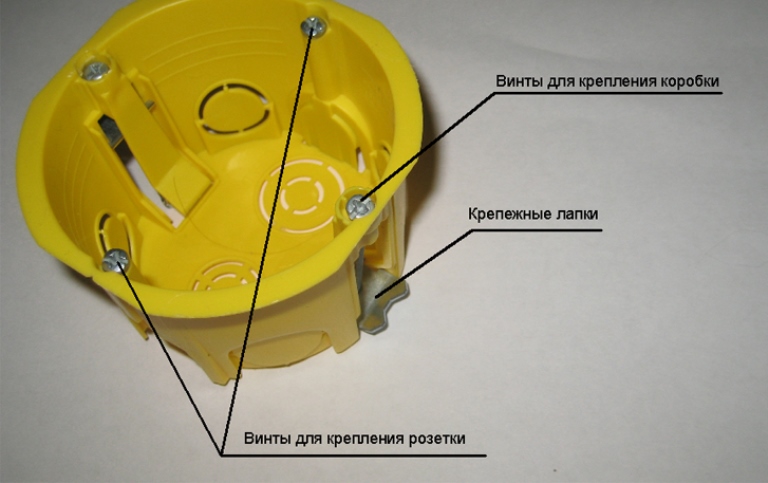 Винты для крепления коробки

Крепежные лапки

Винты для крепления розетки