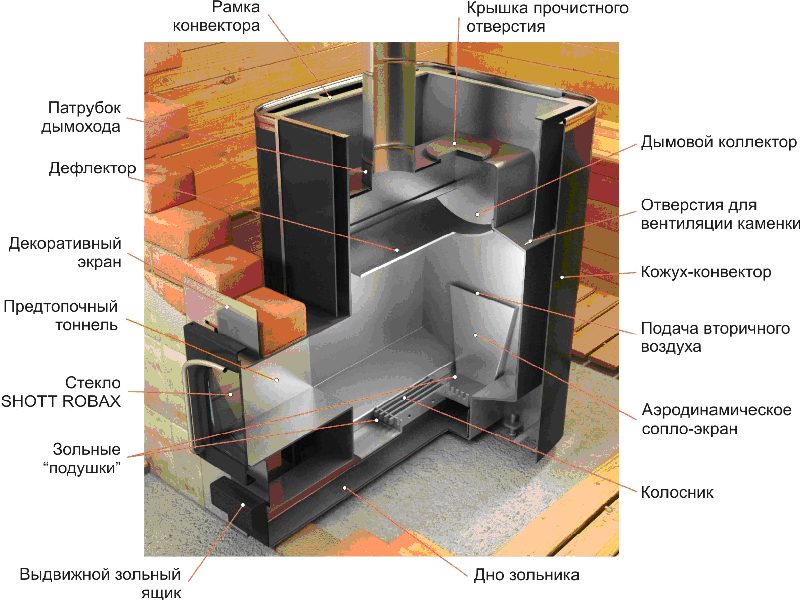 Рамка конвектора

Крышка прочистного отверстия

Патрубок дымохода

Дефлектор

Декоративный экран

Предтопочный тоннель

Стекло SHOTT ROBAX

Зольные "подушки"

Выдвижной зольный ящик

Дымовой коллектор

Отверстия для вентиляции каменки

Кожух-конвектор

Подача вторичного воздуха

Аэродинамическое сопло-экран

Колосник

Дно зольника