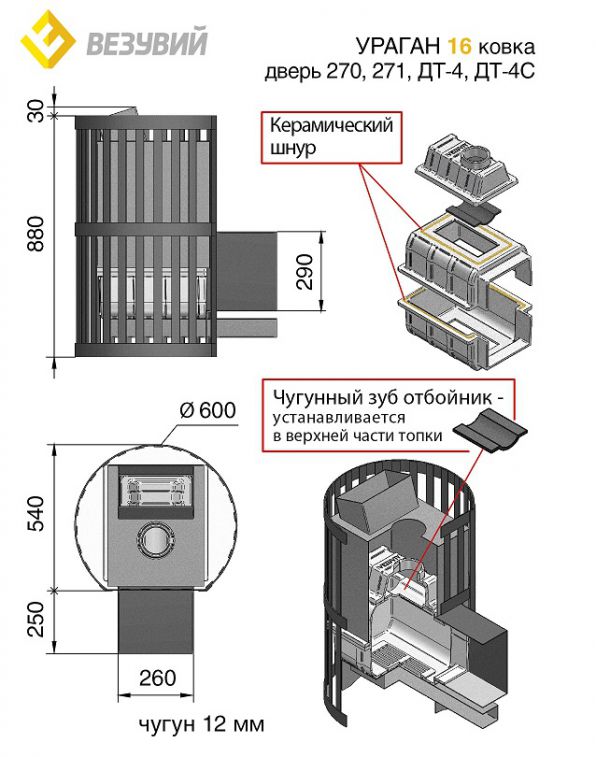 ВЕЗУВИЙ

УРАГАН 16 ковка
дверь 270, 271, ДТ-4, ДТ-4С

30

880

290

Керамический шнур

Чугунный зуб отбойник - устанавливается в верхней части топки

Ø 600

540

250

260

чугун 12 мм