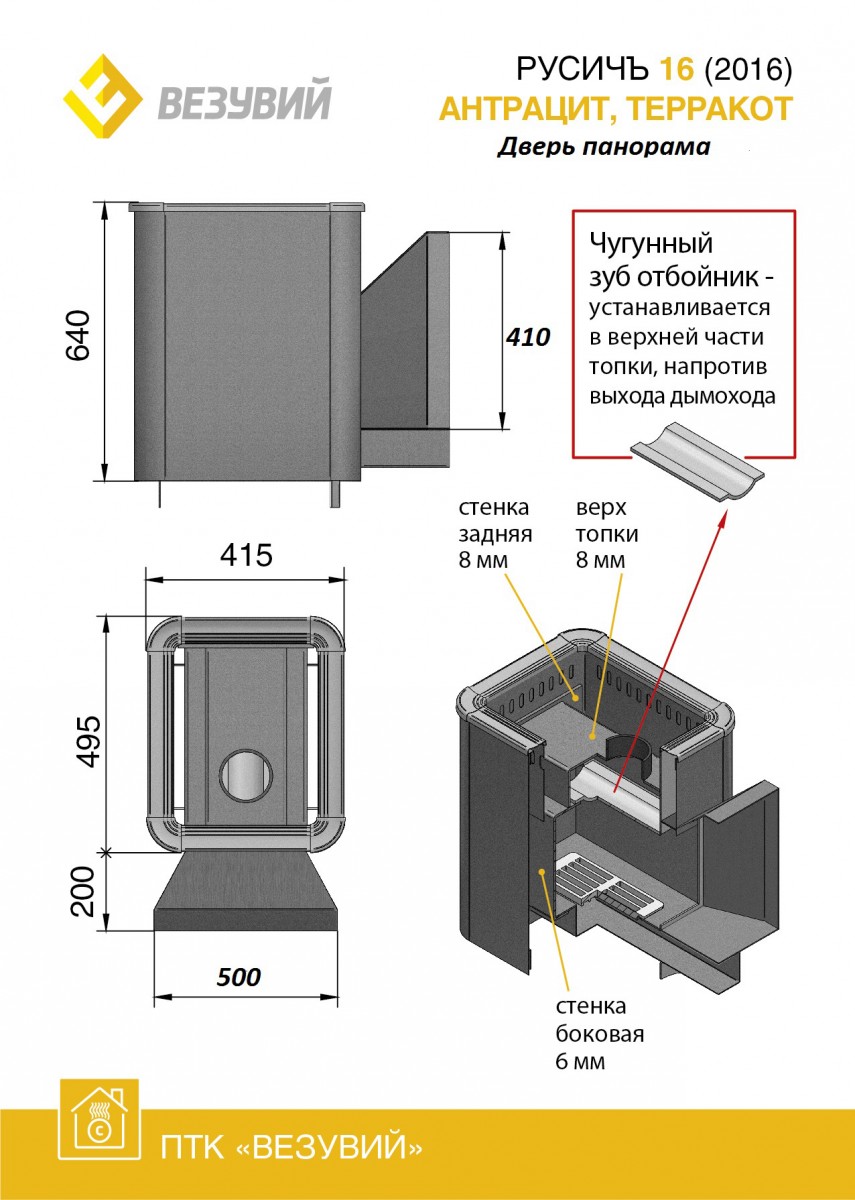 ВЕЗУВИЙ

РУСИЧЪ 16 (2016)
АНТРАЦИТ, ТЕРРАКОТ
Дверь панорама

640

410

Чугунный зуб отбойник - устанавливается в верхней части топки, напротив выхода дымохода

415

495

200

500

стенка задняя 8 мм

верх топки 8 мм

стенка боковая 6 мм

ПТК «ВЕЗУВИЙ»