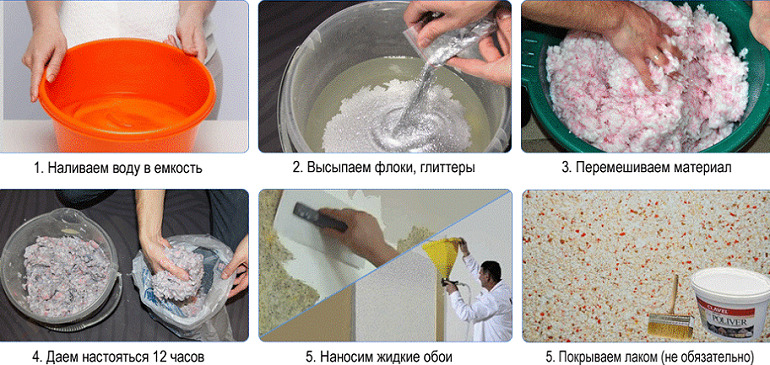 1. Наливаем воду в емкость

2. Высыпаем флоки, глиттеры

3. Перемешиваем материал

4. Даем настояться 12 часов

5. Наносим жидкие обои

CLAVEL
POLIVER

5. Покрываем лаком (не обязательно)