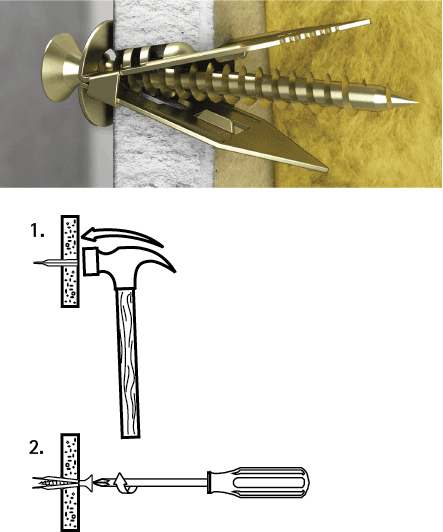 1.

2.