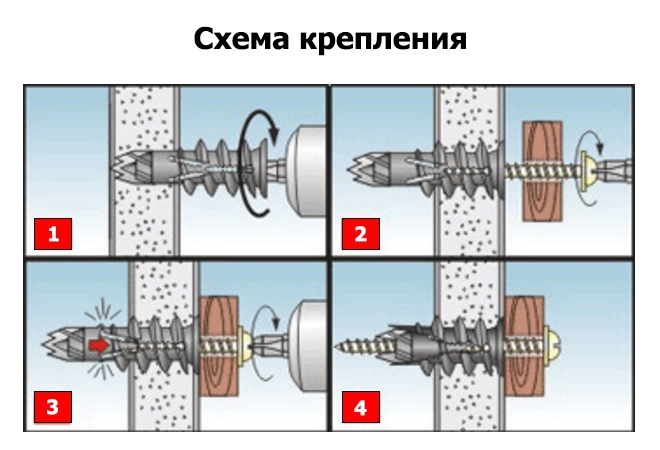 Схема крепления

1

2

3

4