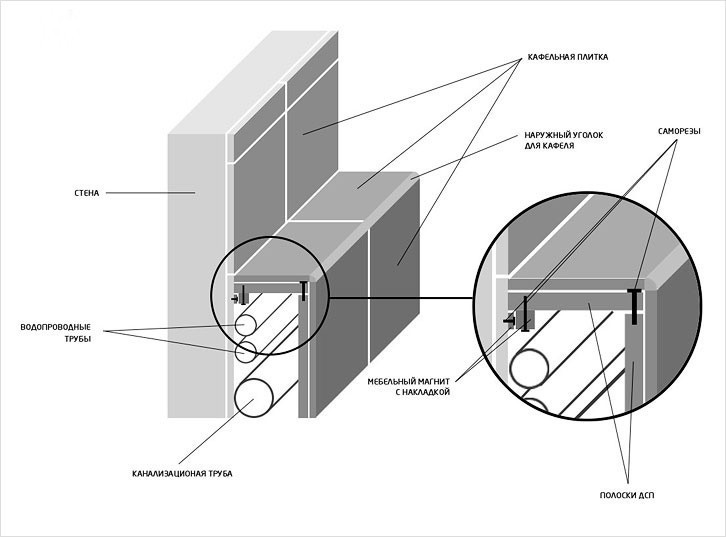 КАФЕЛЬНАЯ ПЛИТКА

НАРУЖНЫЙ УГОЛОК ДЛЯ КАФЕЛЯ

САМОРЕЗЫ

СТЕНА

ВОДОПРОВОДНЫЕ ТРУБЫ

МЕБЕЛЬНЫЙ МАГНИТ С НАКЛАДКОЙ

КАНАЛИЗАЦИОНАЯ ТРУБА

ПОЛОСКИ ДСП