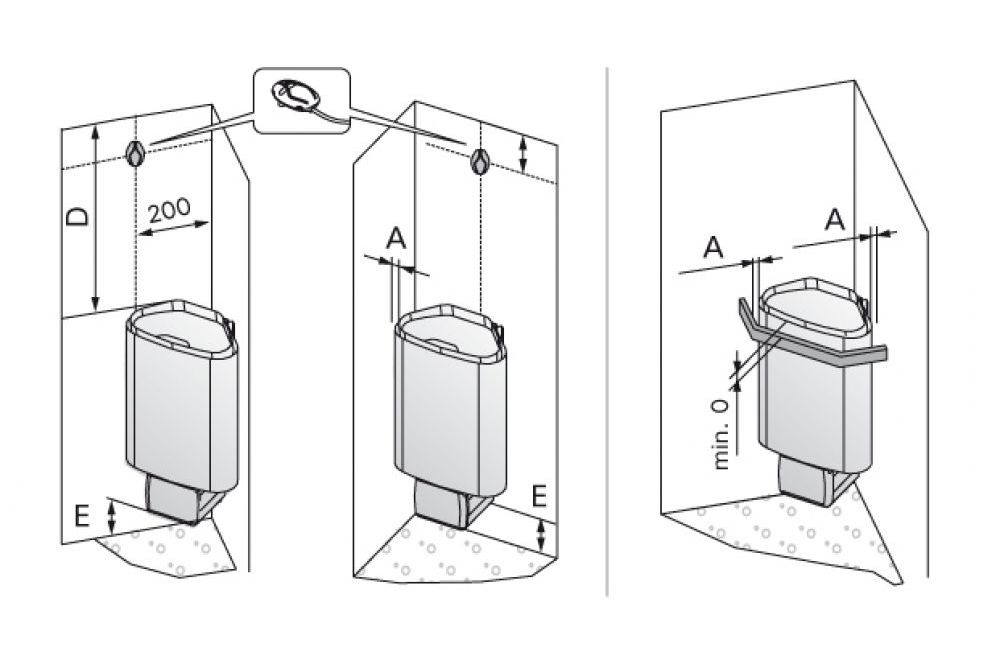 D
200
E
A
E
A
A
min. 0