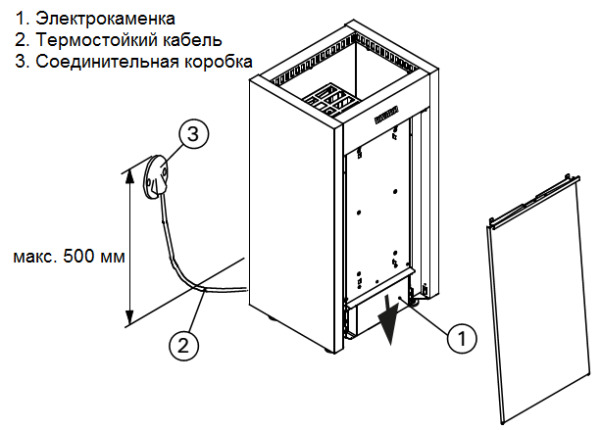 1. Электрокаменка
2. Термостойкий кабель
3. Соединительная коробка

3

макс. 500 мм

2

1