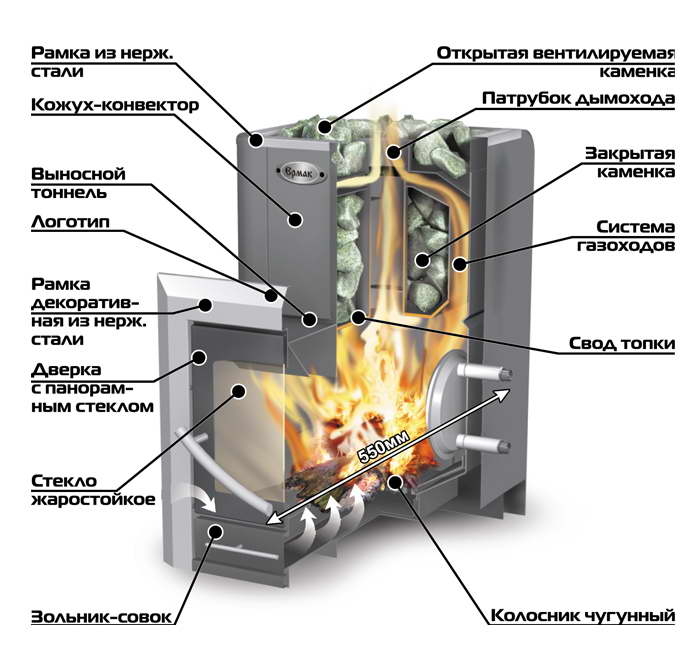 Рамка из нерж. стали

Кожух-конвектор

Выносной тоннель

Логотип

Рамка декоративная из нерж. стали

Дверка с панорамным стеклом

Стекло жаростойкое

Зольник-совок

Открытая вентилируемая каменка

Патрубок дымохода

Закрытая каменка

Система газоходов

Свод топки

Колосник чугунный

Ермак

550мм