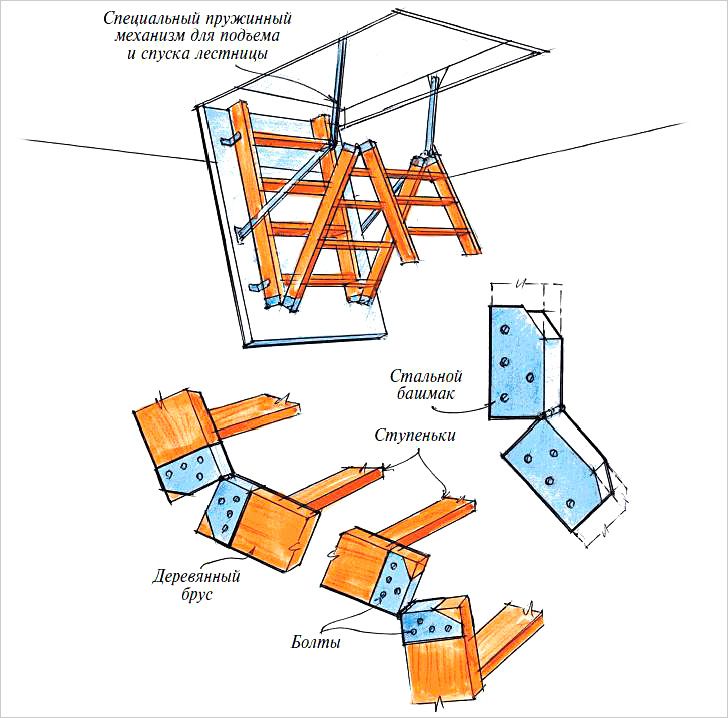 Специальный пружинный механизм для подъема и спуска лестницы

Стальной башмак

Ступеньки

Деревянный брус

Болты