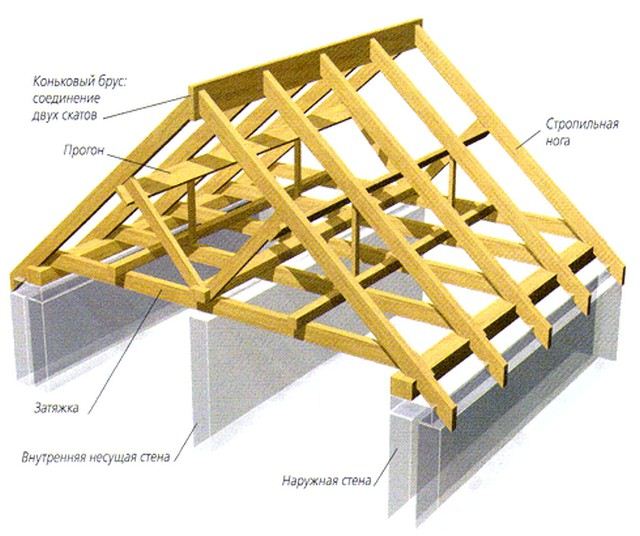 Коньковый брус: соединение двух скатов

Прогон

Стропильная нога

Затяжка

Внутренняя несущая стена

Наружная стена